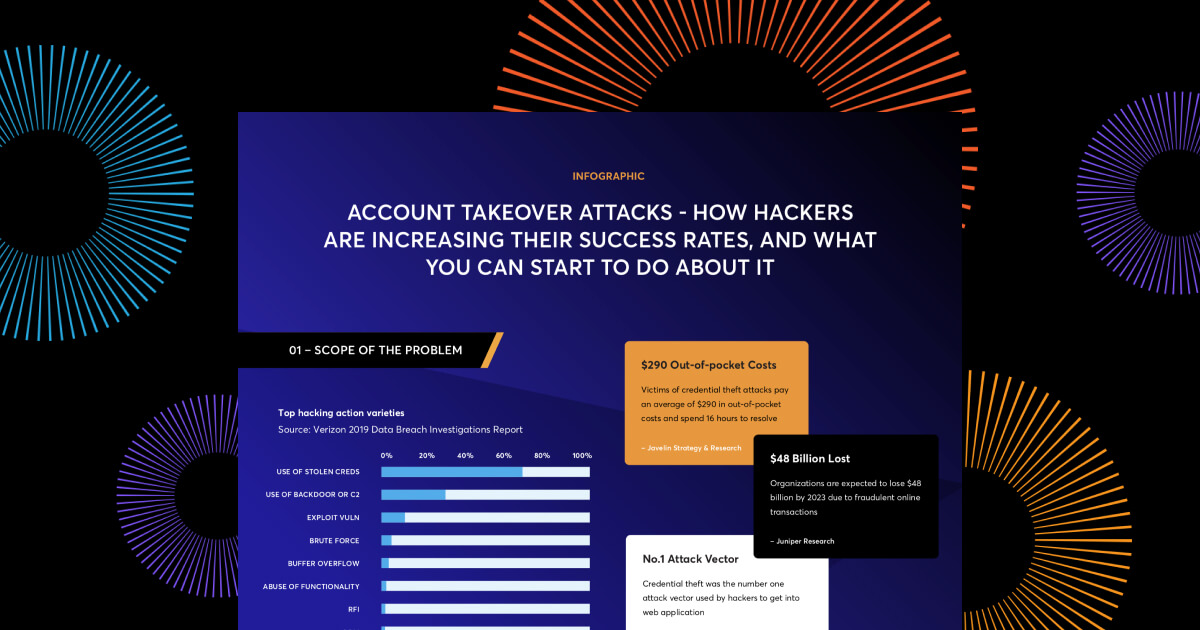 INFOGRAPHIC

ACCOUNT TAKEOVER ATTACKS - HOW HACKERS ARE INCREASING THEIR SUCCESS RATES, AND WHAT YOU CAN START TO DO ABOUT IT

01 – SCOPE OF THE PROBLEM

Top hacking action varieties
Source: Verizon 2019 Data Breach Investigations Report

0% 20% 40% 60% 80% 100%

USE OF STOLEN CREDS
USE OF BACKDOOR OR C2
EXPLOIT VULN
BRUTE FORCE
BUFFER OVERFLOW
ABUSE OF FUNCTIONALITY
RFI

$290 Out-of-pocket Costs

Victims of credential theft attacks pay an average of $290 in out-of-pocket costs and spend 16 hours to resolve

– Javelin Strategy & Research

$48 Billion Lost

Organizations are expected to lose $48 billion by 2023 due to fraudulent online transactions

– Juniper Research

No.1 Attack Vector

Credential theft was the number one attack vector used by hackers to get into web application